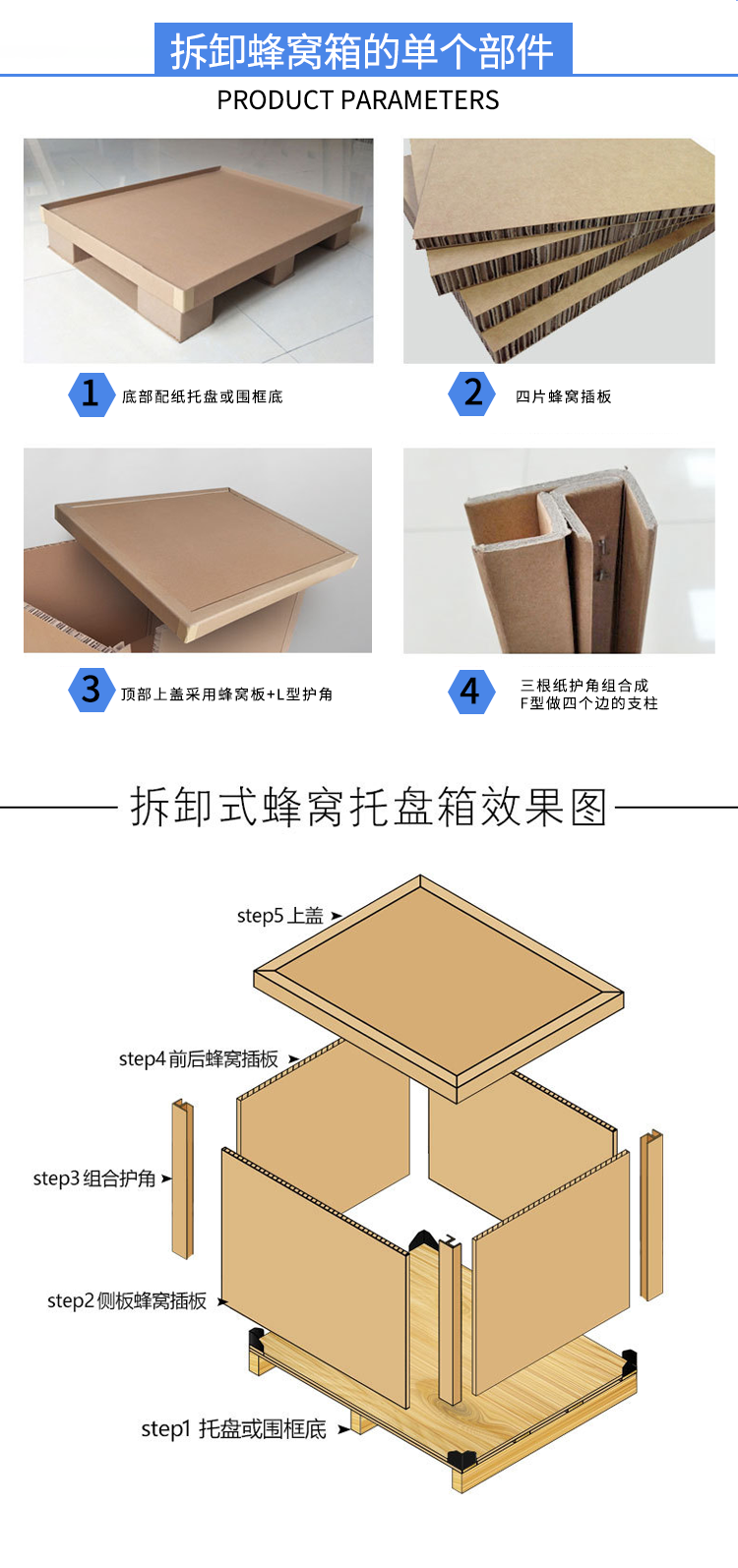 拆卸蜂窝箱的单个部件

PRODUCT PARAMETERS

1 底部配纸托盘或围框底

2 四片蜂窝插板

3 顶部上盖采用蜂窝板+L型护角

4 三根纸护角组合成 F型做四个边的支柱

拆卸式蜂窝托盘箱效果图

step5 上盖

step4 前后蜂窝插板

step3 组合护角

step2 侧板蜂窝插板

step1 托盘或围框底