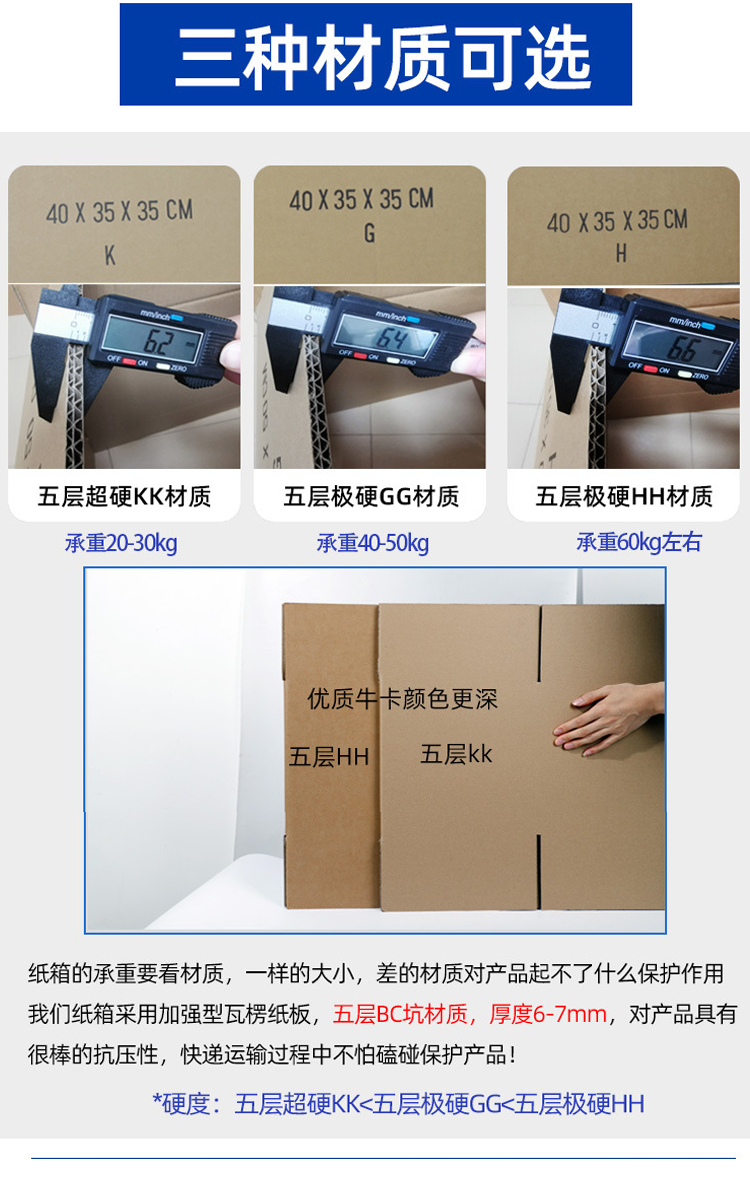 三种材质可选

40 X 35 X 35 CM
K

mm/inch
6.2
OFF ON ZERO

五层超硬KK材质

承重20-30kg

40 X 35 X 35 CM
G

mm/inch
6.4
OFF ON ZERO

五层极硬GG材质

承重40-50kg

40 X 35 X 35 CM
H

mm/inch
6.6
OFF ON ZERO

五层极硬HH材质

承重60kg左右

优质牛卡颜色更深

五层HH

五层kk

纸箱的承重要看材质，一样的大小，差的材质对产品起不了什么保护作用我们纸箱采用加强型瓦楞纸板，五层BC坑材质，厚度6-7mm，对产品具有很棒的抗压性，快递运输过程中不怕磕碰保护产品！

*硬度：五层超硬KK<五层极硬GG<五层极硬HH