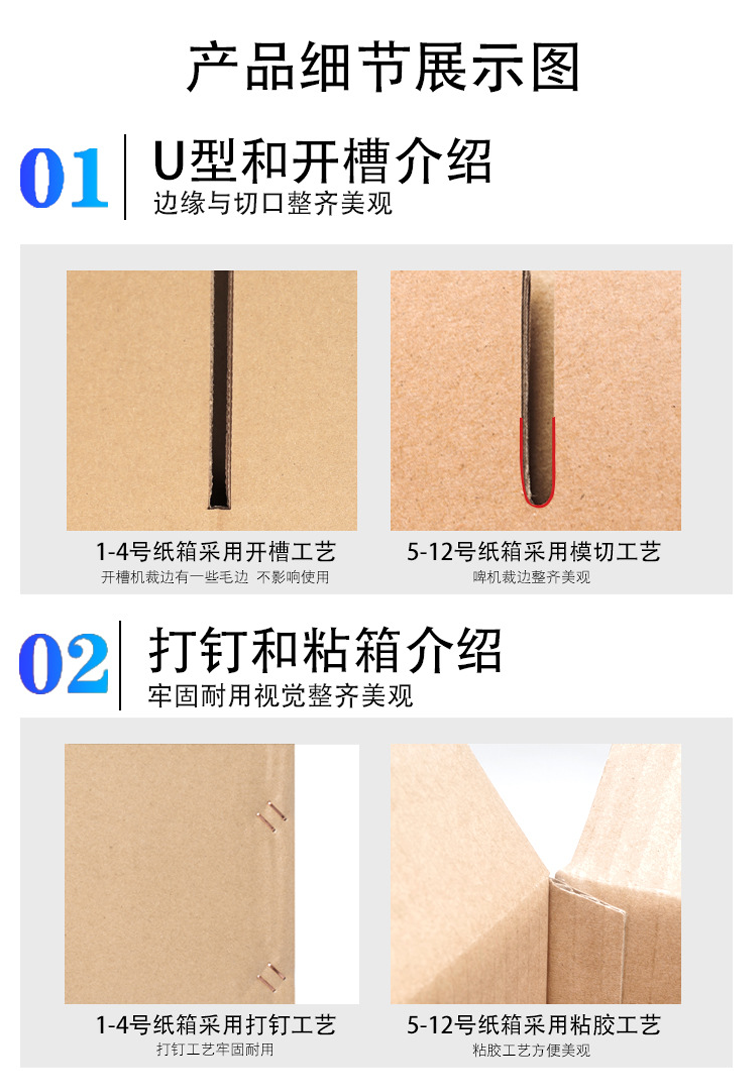 产品细节展示图

01

U型和开槽介绍

边缘与切口整齐美观

1-4号纸箱采用开槽工艺

开槽机裁边有一些毛边 不影响使用

5-12号纸箱采用模切工艺

啤机裁边整齐美观

02

打钉和粘箱介绍

牢固耐用视觉整齐美观

1-4号纸箱采用打钉工艺

打钉工艺牢固耐用

5-12号纸箱采用粘胶工艺

粘胶工艺方便美观